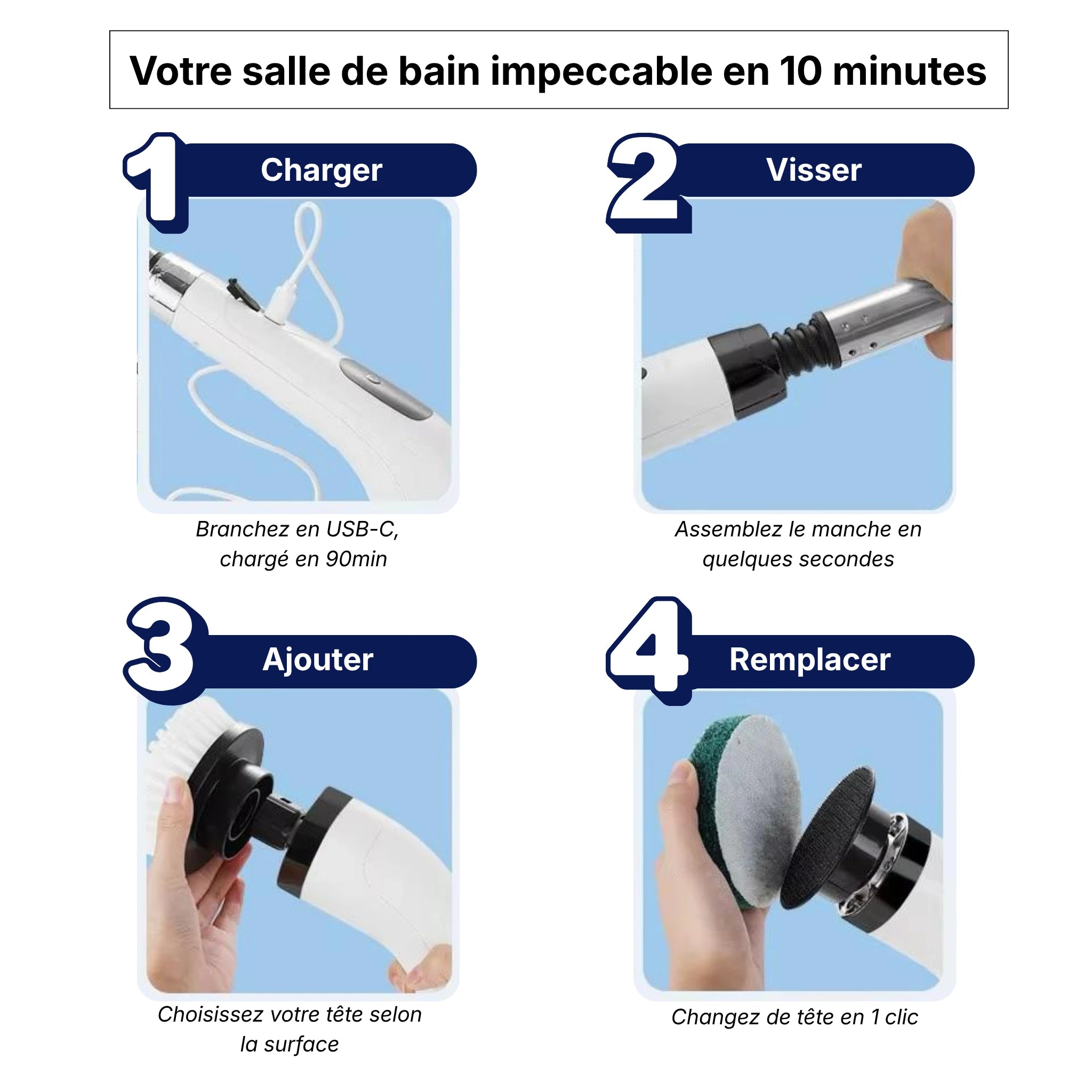 Votre salle de bain impeccable en 10 minutes

1 Charger

Branchez en USB-C, chargé en 90min

2 Visser

Assemblez le manche en quelques secondes

3 Ajouter

Choisissez votre tête selon la surface

4 Remplacer

Changez de tête en 1 clic