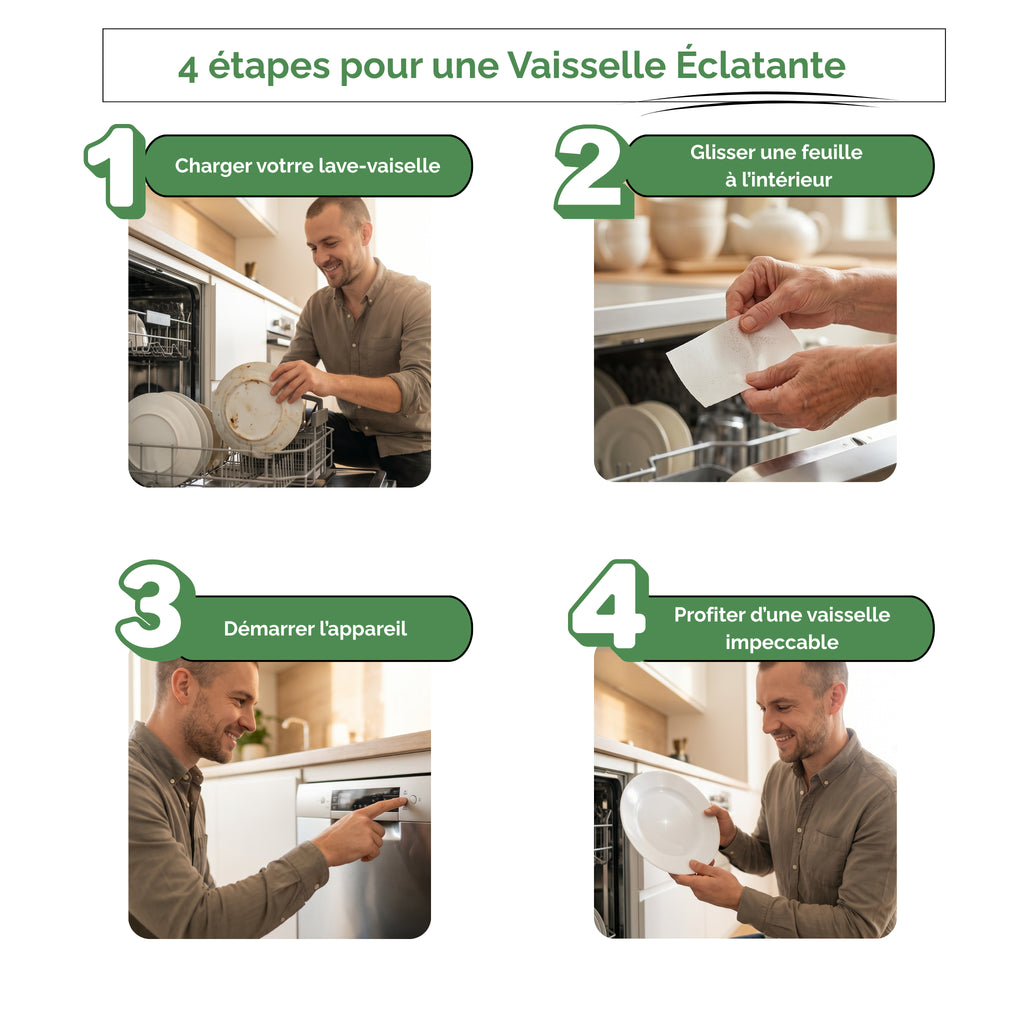 4 étapes pour une Vaisselle Éclatante

1 Charger votre lave-vaiselle

2 Glisser une feuille à l'intérieur

3 Démarrer l'appareil

4 Profiter d'une vaisselle impeccable